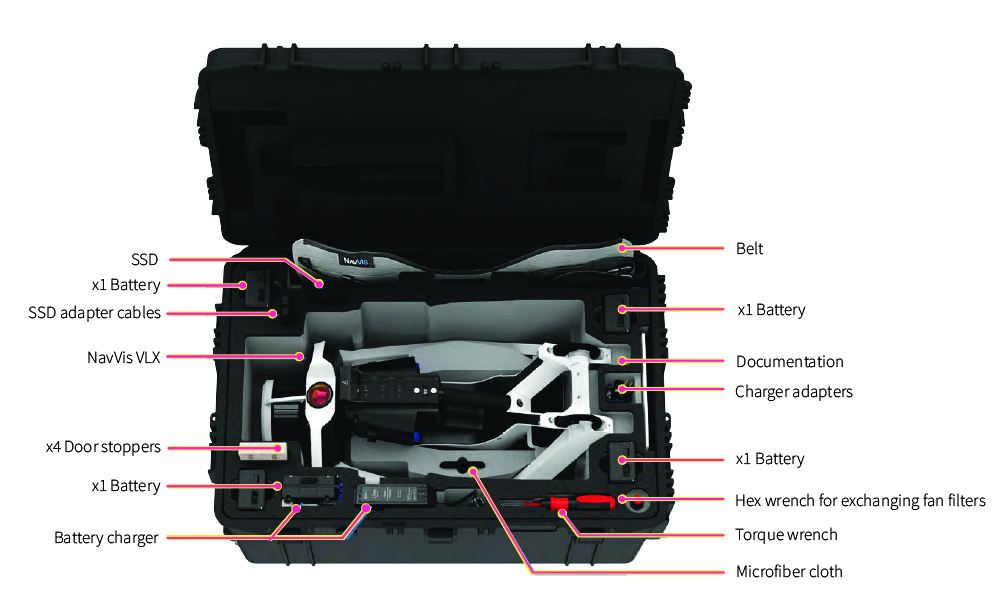 SSD
x1 Battery
SSD adapter cables
NavVis VLX
x4 Door stoppers
x1 Battery
Battery charger
NavVis
Belt
x1 Battery
Documentation
Charger adapters
x1 Battery
Hex wrench for exchanging fan filters
Torque wrench
Microfiber cloth